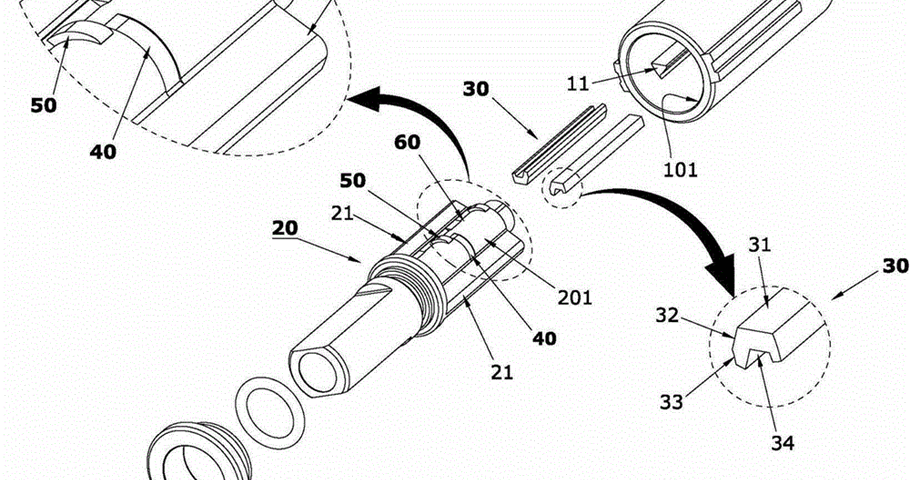 50
40
30
11
101
60
50
21
20
201
40
21
31
30
32
33
34